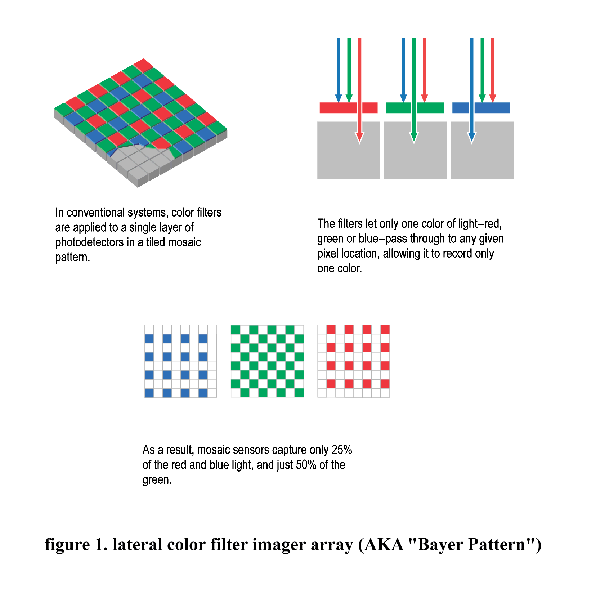 In conventional systems, color filters are applied to a single layer of photodetectors in a tiled mosaic pattern.

The filters let only one color of light–red, green or blue–pass through to any given pixel location, allowing it to record only one color.

As a result, mosaic sensors capture only 25% of the red and blue light, and just 50% of the green.

figure 1. lateral color filter imager array (AKA "Bayer Pattern")